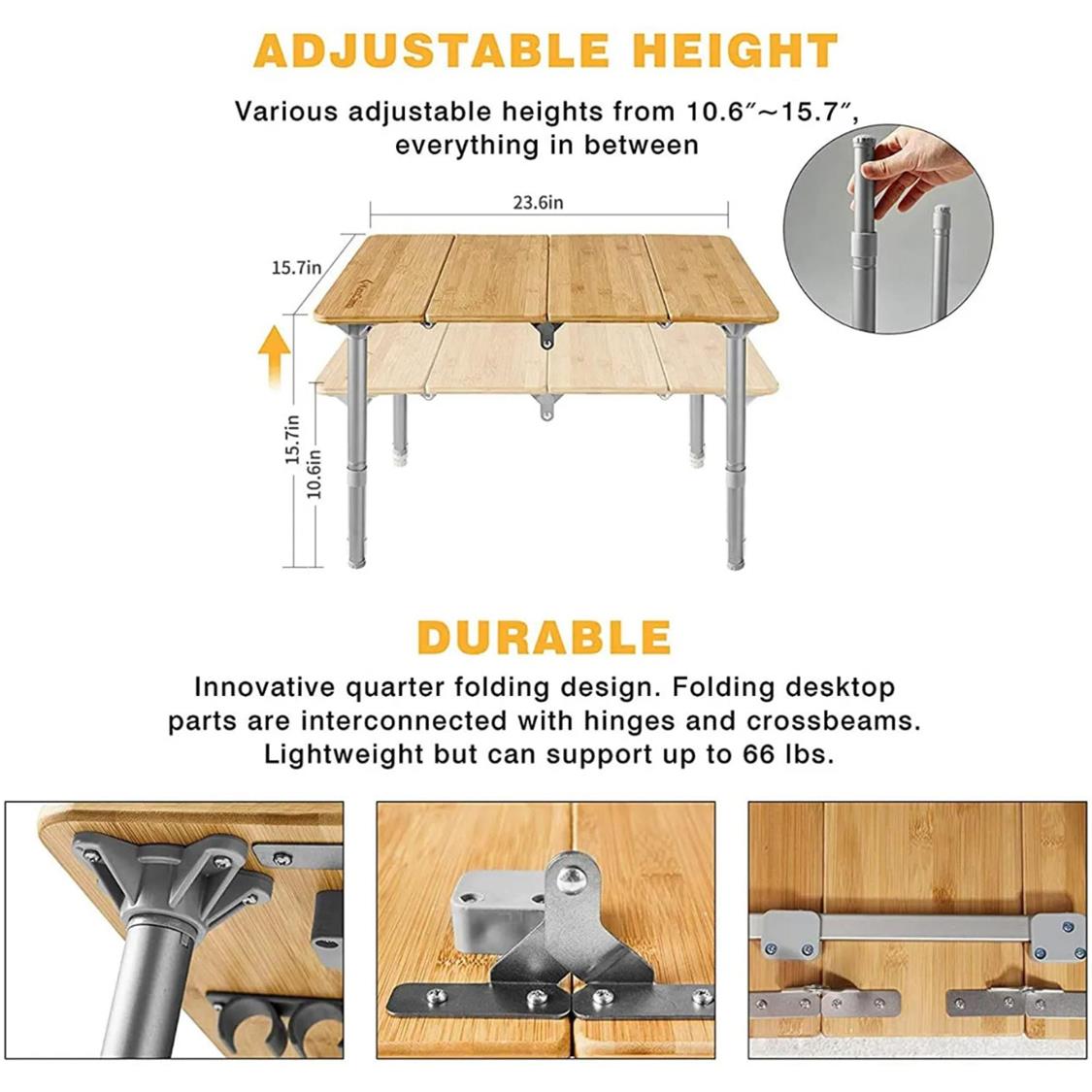 ADJUSTABLE HEIGHT

Various adjustable heights from 10.6″~15.7″, everything in between

23.6in

15.7in

15.7in

10.6in

DURABLE

Innovative quarter folding design. Folding desktop parts are interconnected with hinges and crossbeams. Lightweight but can support up to 66 lbs.