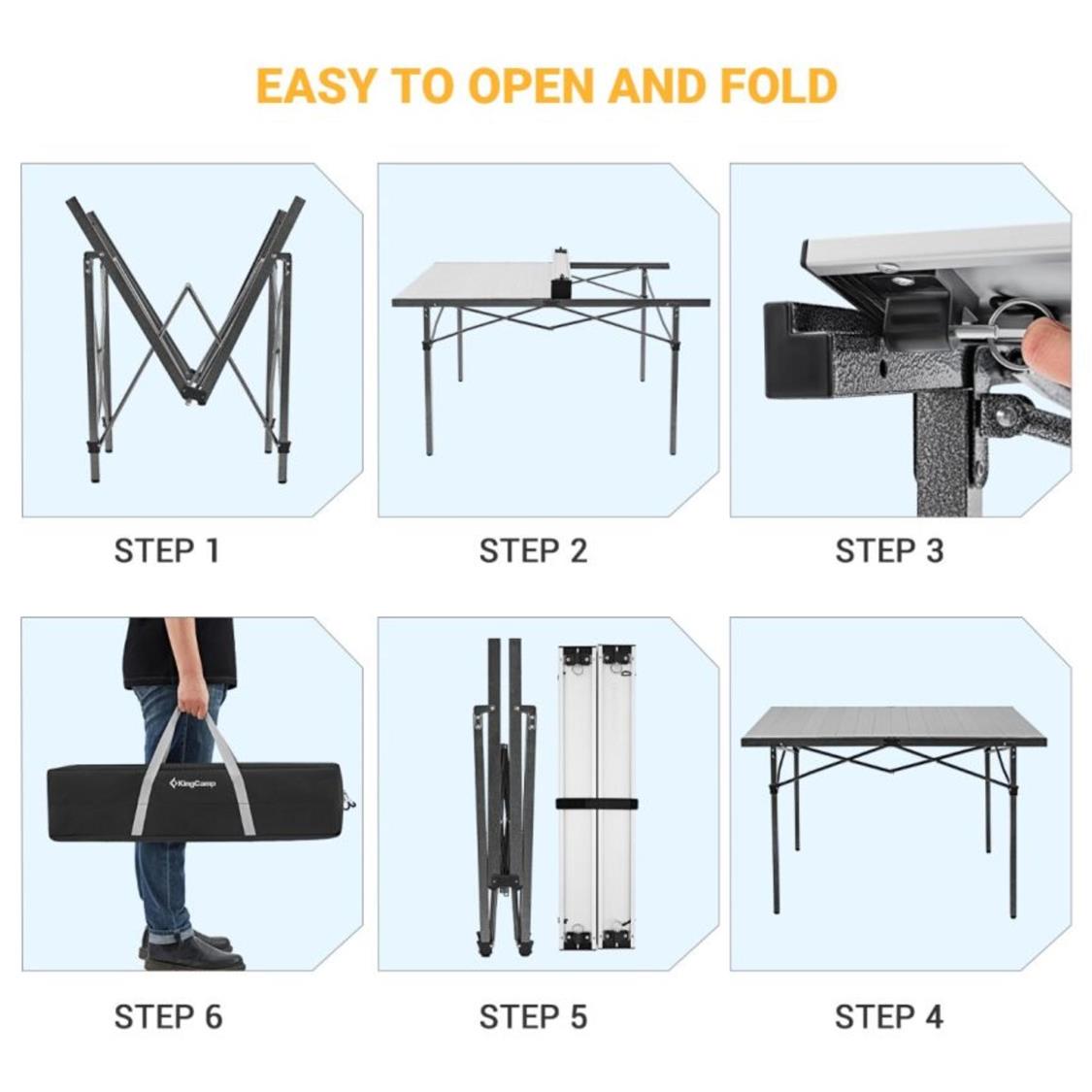 EASY TO OPEN AND FOLD

STEP 1

STEP 2

STEP 3

KingCamp

STEP 6

STEP 5

STEP 4